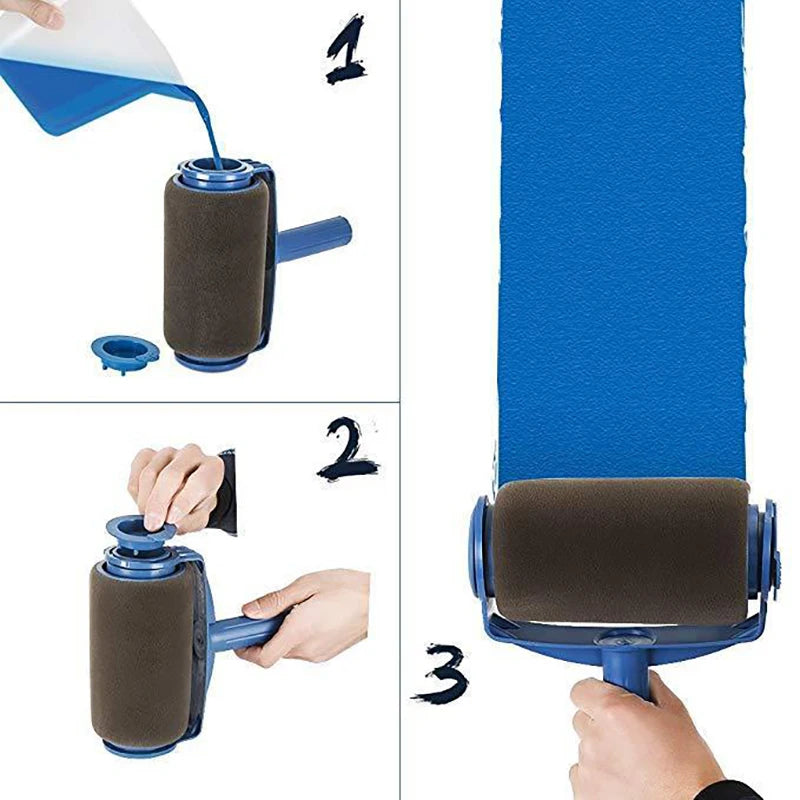 1

2

3